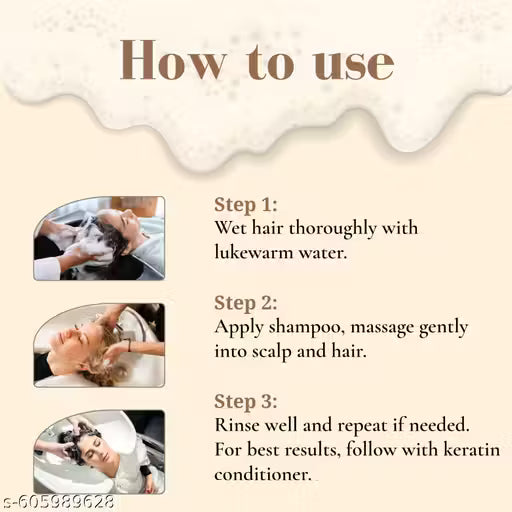 How to use

Step 1:
Wet hair thoroughly with lukewarm water.

Step 2:
Apply shampoo, massage gently into scalp and hair.

Step 3:
Rinse well and repeat if needed. For best results, follow with keratin conditioner.

s-605989628