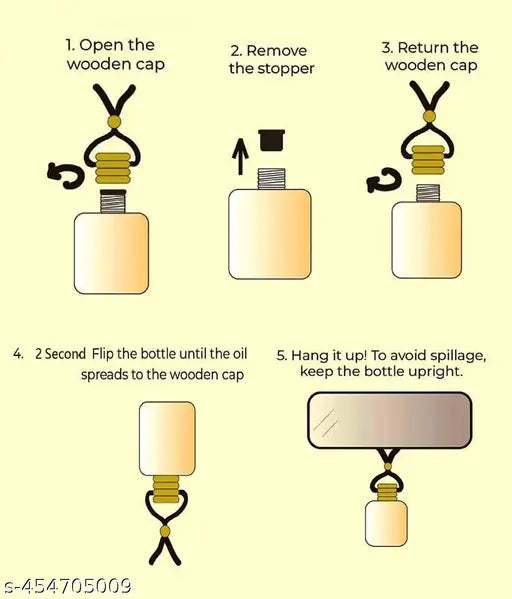 1. Open the wooden cap

2. Remove the stopper

3. Return the wooden cap

4. 2 Second Flip the bottle until the oil spreads to the wooden cap

5. Hang it up! To avoid spillage, keep the bottle upright.

s-454705009