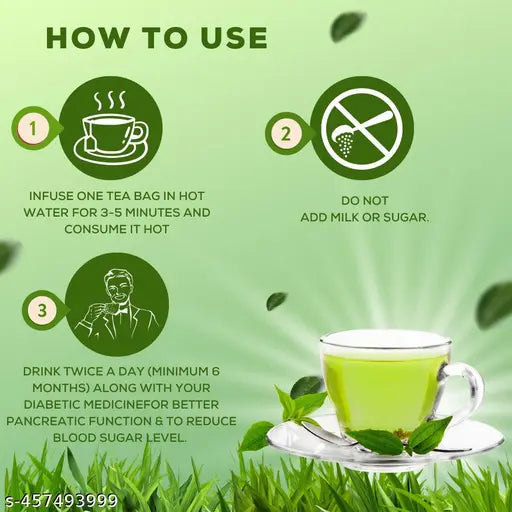 HOW TO USE

1

INFUSE ONE TEA BAG IN HOT WATER FOR 3-5 MINUTES AND CONSUME IT HOT

2

DO NOT ADD MILK OR SUGAR.

3

DRINK TWICE A DAY (MINIMUM 6 MONTHS) ALONG WITH YOUR DIABETIC MEDICINEFOR BETTER PANCREATIC FUNCTION & TO REDUCE BLOOD SUGAR LEVEL.

s-457493999