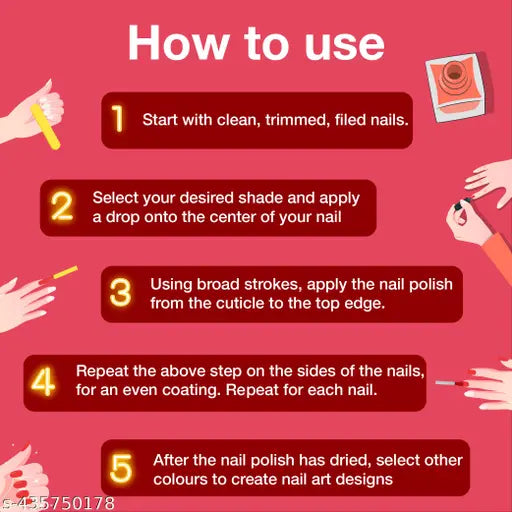 How to use

1 Start with clean, trimmed, filed nails.

2 Select your desired shade and apply a drop onto the center of your nail

3 Using broad strokes, apply the nail polish from the cuticle to the top edge.

4 Repeat the above step on the sides of the nails, for an even coating. Repeat for each nail.

5 After the nail polish has dried, select other colours to create nail art designs

s-435750178