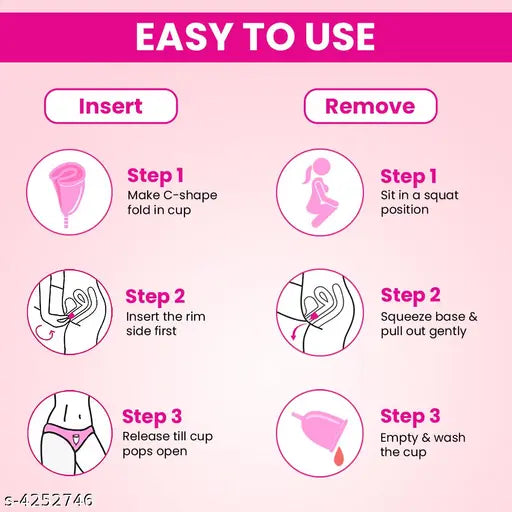 EASY TO USE

Insert

Step 1
Make C-shape fold in cup

Step 2
Insert the rim side first

Step 3
Release till cup pops open

Remove

Step 1
Sit in a squat position

Step 2
Squeeze base & pull out gently

Step 3
Empty & wash the cup

s-4252746