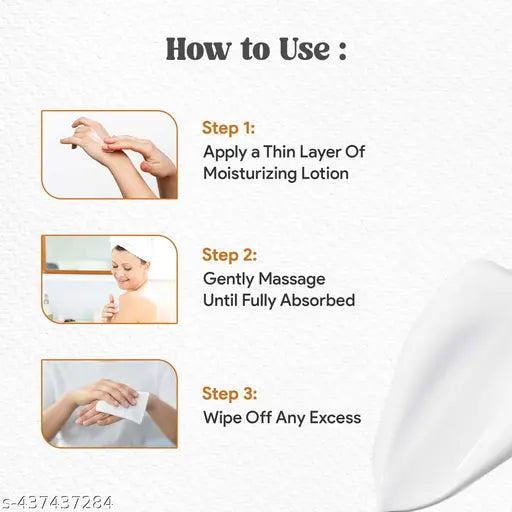 How to Use :

Step 1:
Apply a Thin Layer Of Moisturizing Lotion

Step 2:
Gently Massage Until Fully Absorbed

Step 3:
Wipe Off Any Excess

s-437437284