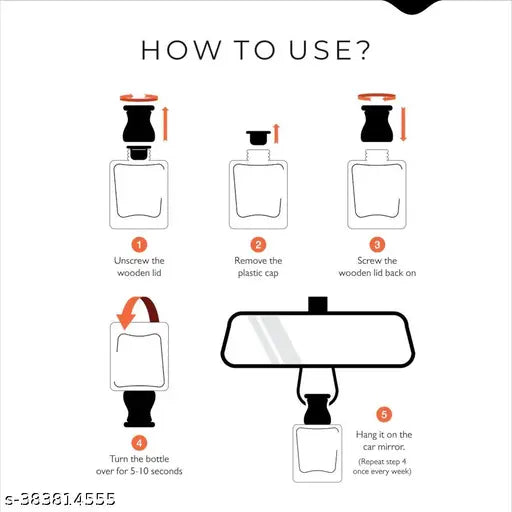 HOW TO USE?

1
Unscrew the wooden lid

2
Remove the plastic cap

3
Screw the wooden lid back on

4
Turn the bottle over for 5-10 seconds

5
Hang it on the car mirror.
(Repeat step 4 once every week)

s-383814555