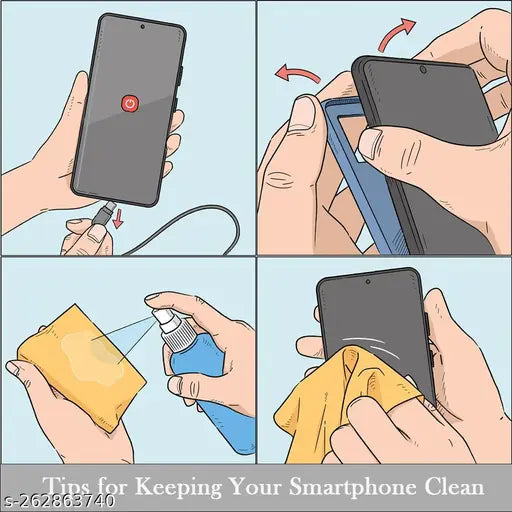 Tips for Keeping Your Smartphone Clean
s-262863740