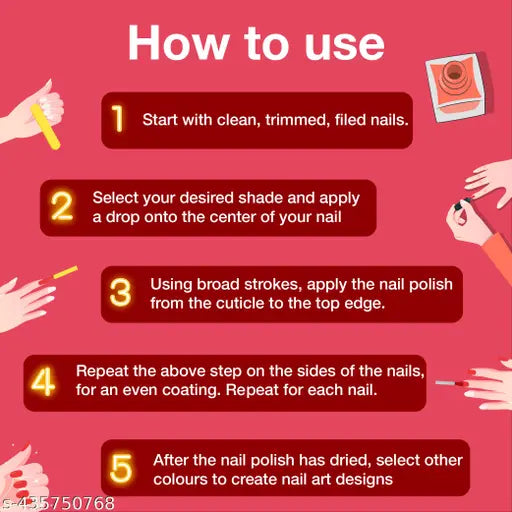 How to use

1 Start with clean, trimmed, filed nails.

2 Select your desired shade and apply a drop onto the center of your nail

3 Using broad strokes, apply the nail polish from the cuticle to the top edge.

4 Repeat the above step on the sides of the nails, for an even coating. Repeat for each nail.

5 After the nail polish has dried, select other colours to create nail art designs

s-435750768