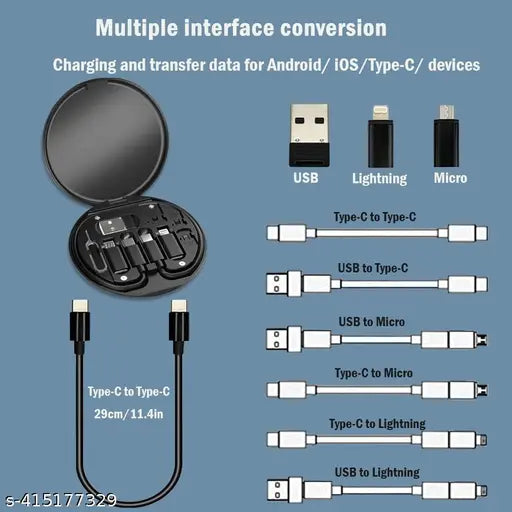 Multiple interface conversion

Charging and transfer data for Android/ iOS/Type-C/ devices

USB

Lightning

Micro

Type-C to Type-C

USB to Type-C

USB to Micro

Type-C to Micro

Type-C to Lightning

USB to Lightning

Type-C to Type-C

29cm/11.4in

s-415177329