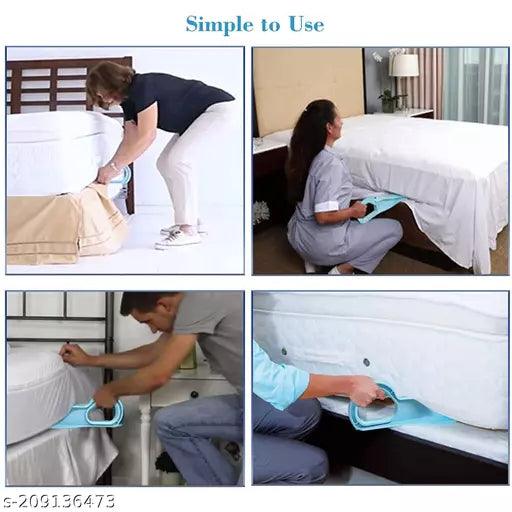 Simple to Use

s-209136473