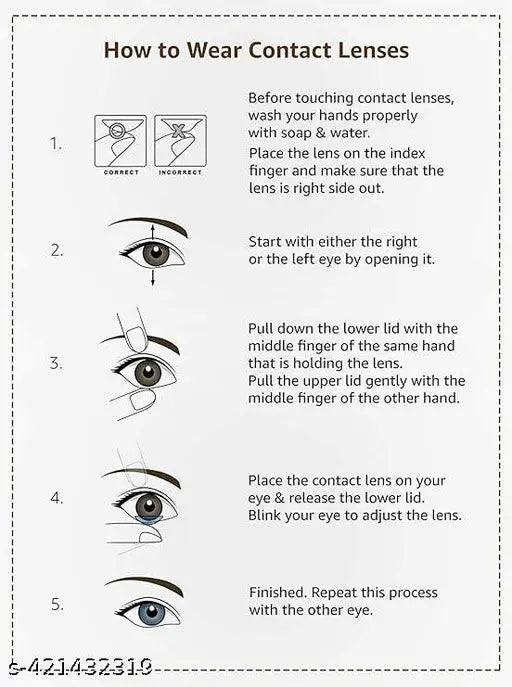 How to Wear Contact Lenses

1.

CORRECT INCORRECT

Before touching contact lenses, wash your hands properly with soap & water.
Place the lens on the index finger and make sure that the lens is right side out.

2.

Start with either the right or the left eye by opening it.

3.

Pull down the lower lid with the middle finger of the same hand that is holding the lens.
Pull the upper lid gently with the middle finger of the other hand.

4.

Place the contact lens on your eye & release the lower lid.
Blink your eye to adjust the lens.

5.

Finished. Repeat this process with the other eye.

s-421432319