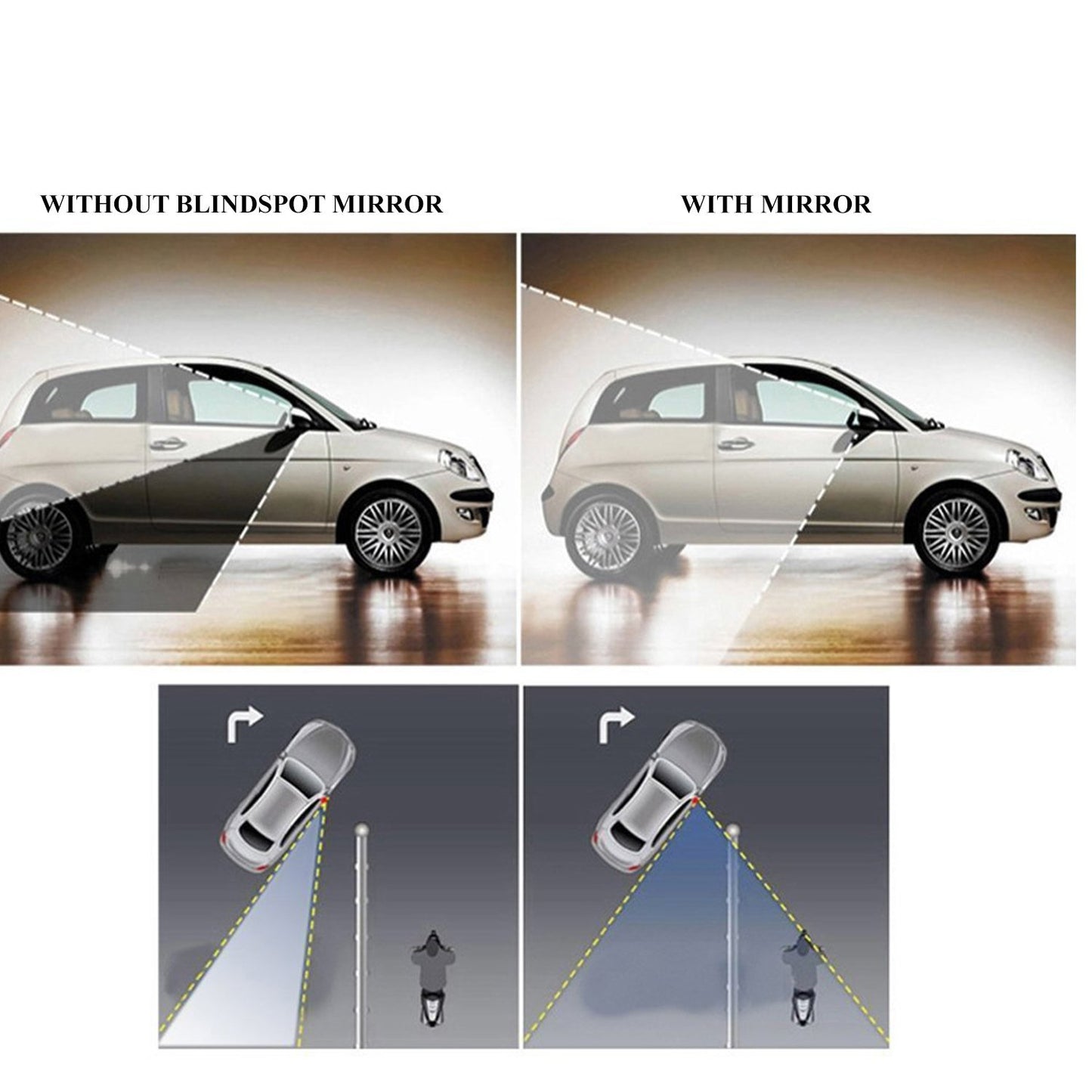 WITHOUT BLINDSPOT MIRROR

WITH MIRROR