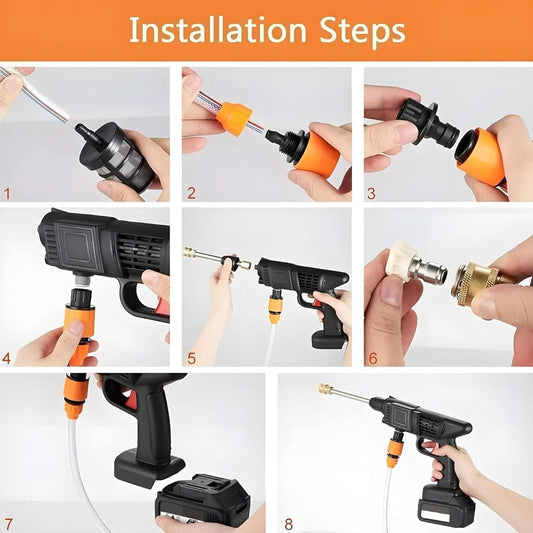 Installation Steps

1

2

3

4

5

6

7

8