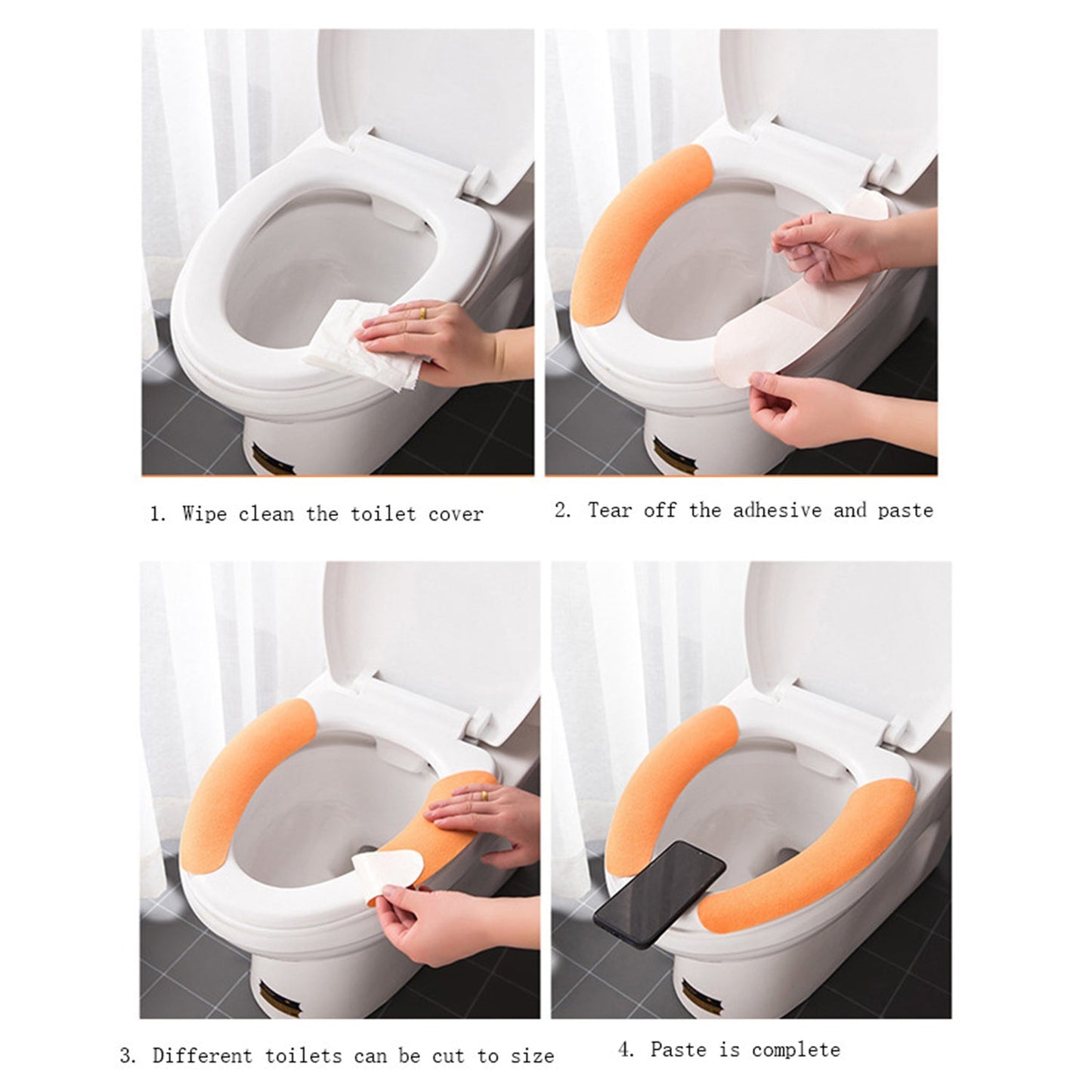 1. Wipe clean the toilet cover

2. Tear off the adhesive and paste

3. Different toilets can be cut to size

4. Paste is complete