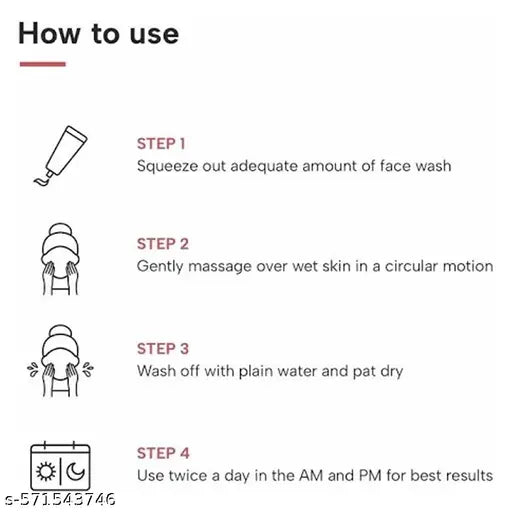 How to use

STEP 1
Squeeze out adequate amount of face wash

STEP 2
Gently massage over wet skin in a circular motion

STEP 3
Wash off with plain water and pat dry

STEP 4
Use twice a day in the AM and PM for best results

s-571543746