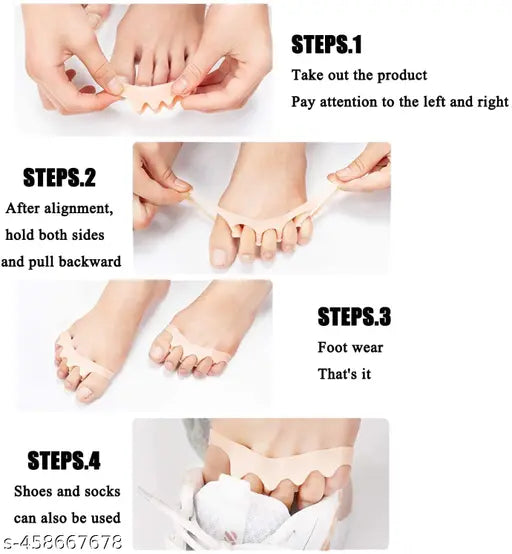 STEPS.1
Take out the product
Pay attention to the left and right

STEPS.2
After alignment, hold both sides and pull backward

STEPS.3
Foot wear
That's it

STEPS.4
Shoes and socks can also be used

s-458667678