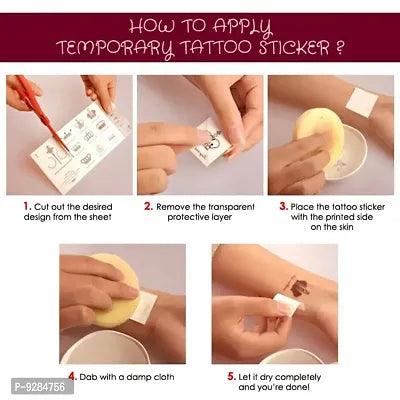 HOW TO APPLY
TEMPORARY TATTOO STICKER ?

1. Cut out the desired design from the sheet

2. Remove the transparent protective layer

3. Place the tattoo sticker with the printed side on the skin

4. Dab with a damp cloth

5. Let it dry completely and you're done!

P-9284756