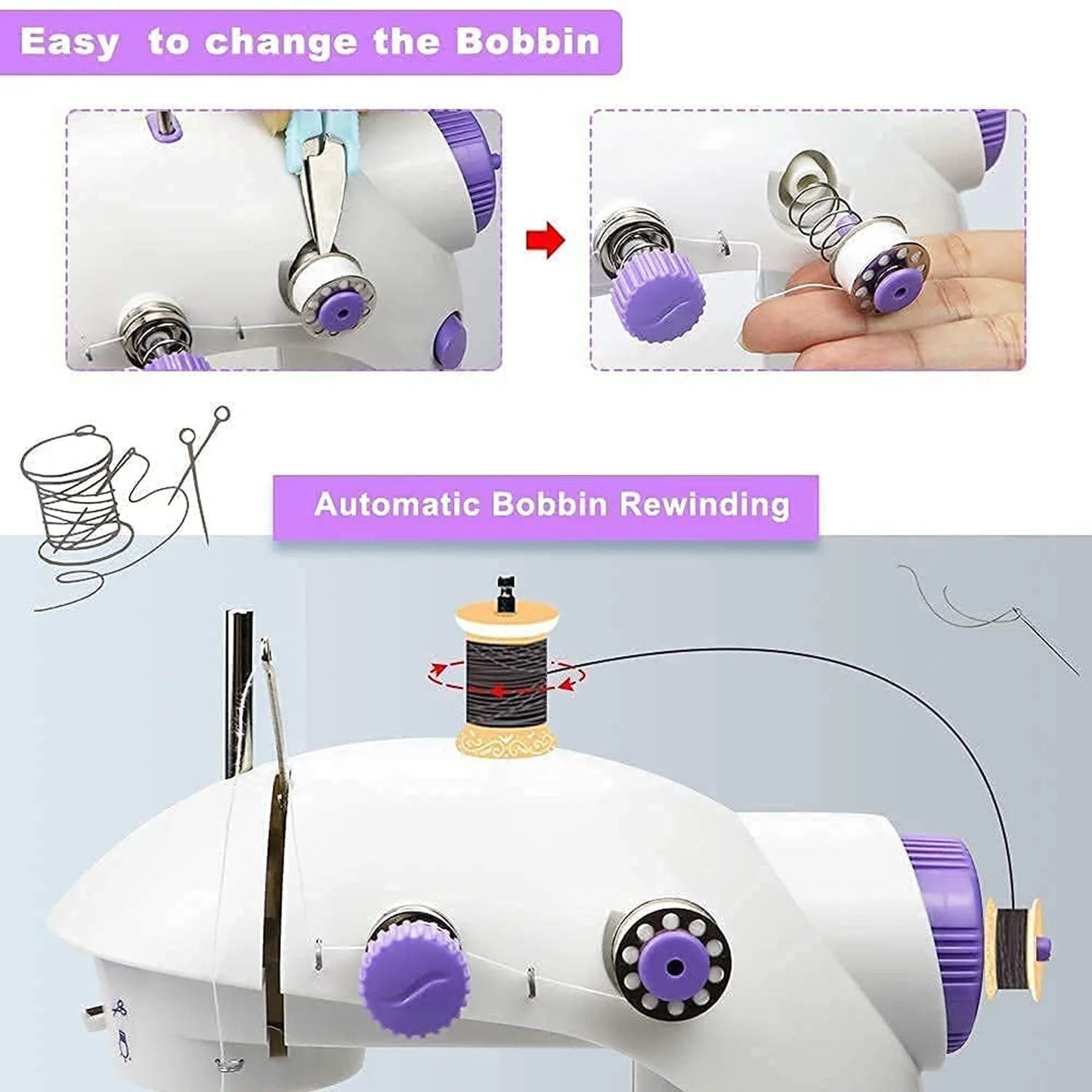 Easy to change the Bobbin

Automatic Bobbin Rewinding